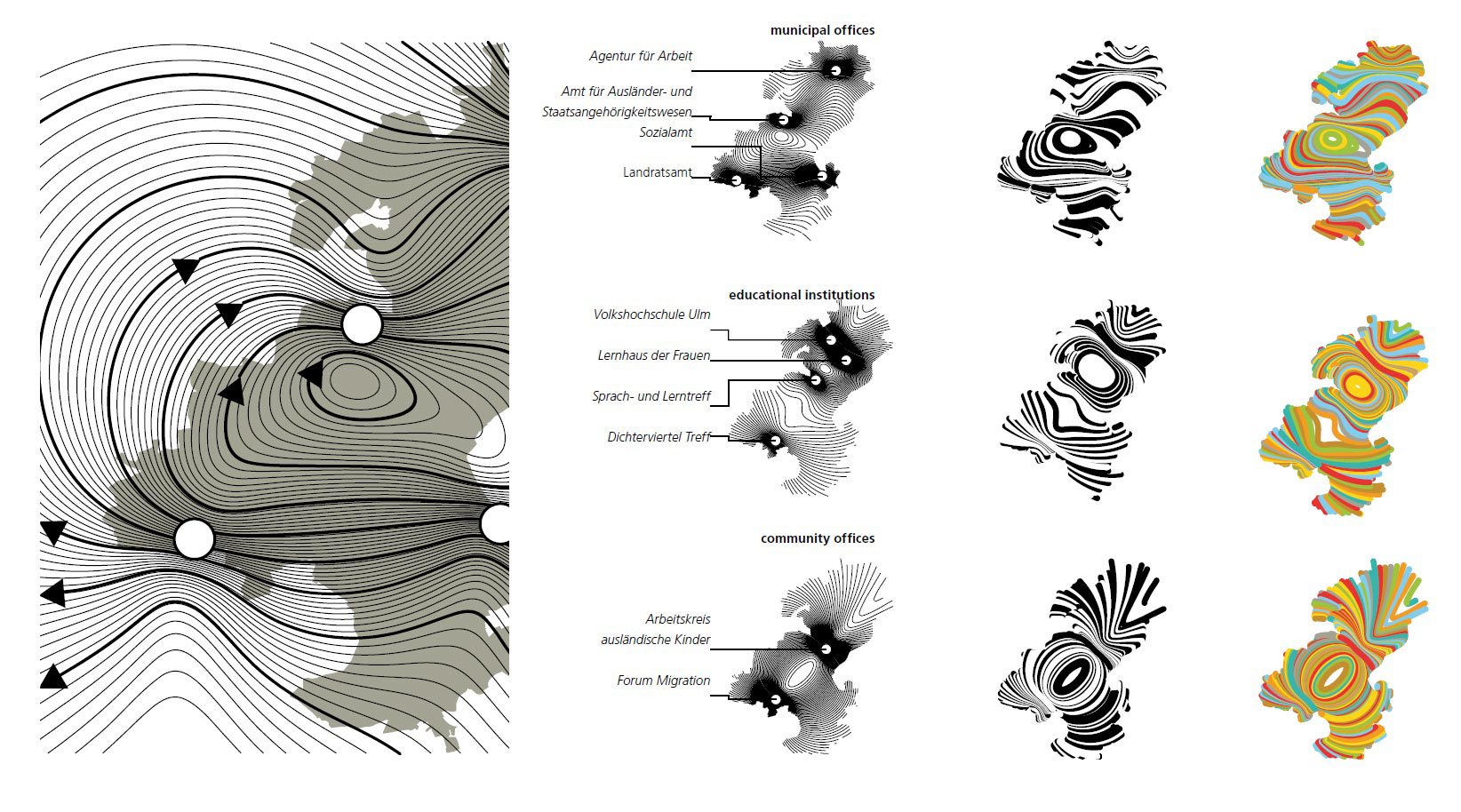 municipal offices

Agentur für Arbeit

Amt für Ausländer- und Staatsangehörigkeitswesen

Sozialamt

Landratsamt

educational institutions

Volkshochschule Ulm

Lernhaus der Frauen

Sprach- und Lerntreff

Dichterviertel Treff

community offices

Arbeitskreis ausländische Kinder

Forum Migration